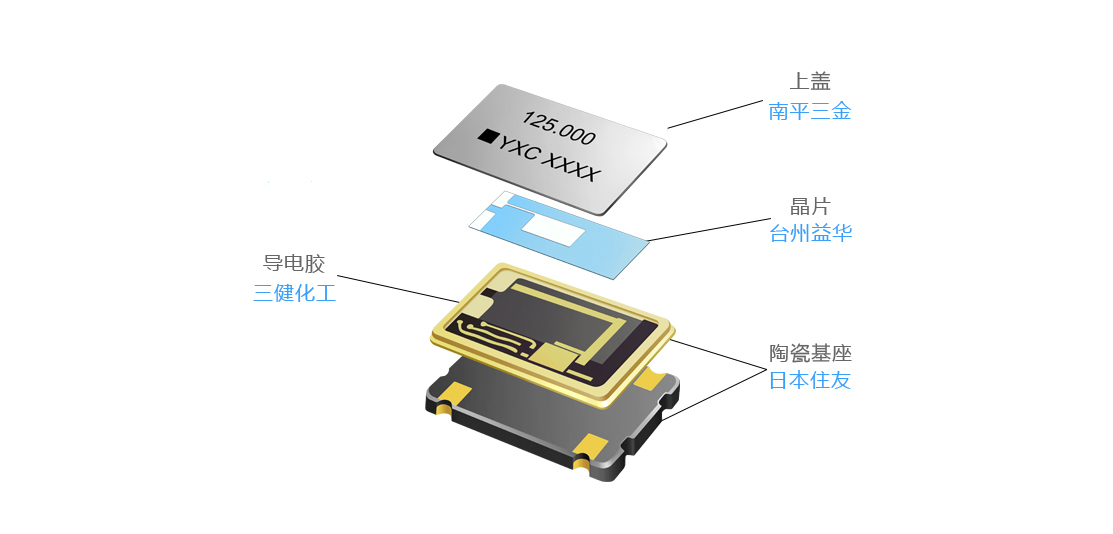 125.000
■YXC XXXX

上盖
南平三金

晶片
台州益华

导电胶
三健化工

陶瓷基座
日本住友